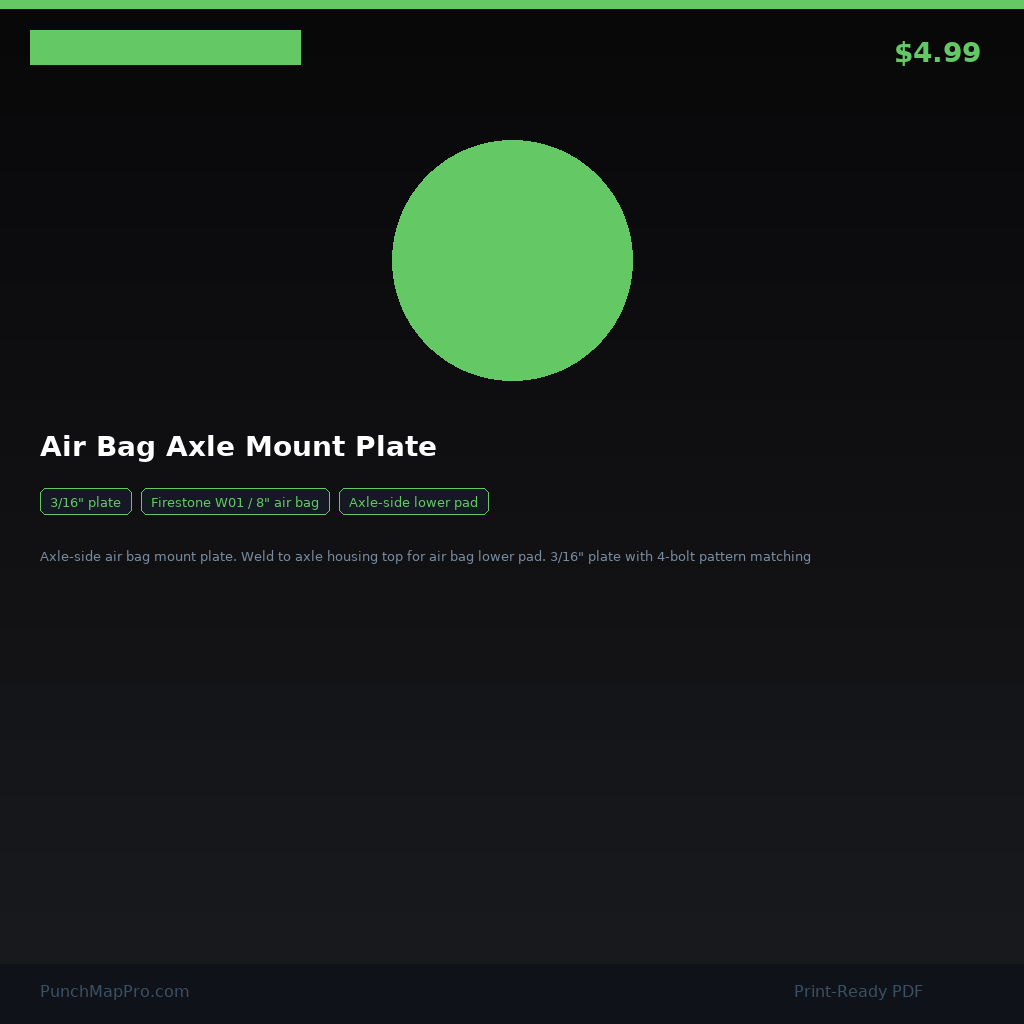 $4.99

Air Bag Axle Mount Plate

3/16" plate Firestone W01 / 8" air bag Axle-side lower pad

Axle-side air bag mount plate. Weld to axle housing top for air bag lower pad. 3/16" plate with 4-bolt pattern matching

PunchMapPro.com Print-Ready PDF